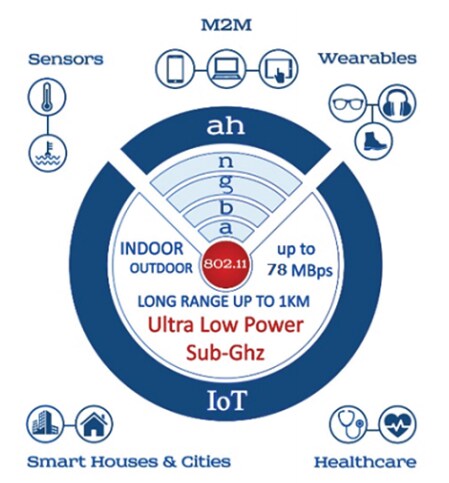 M2M

Sensors

Wearables

ah

n

g

b

a

INDOOR

OUTDOOR

802.11

up to 78 MBps

LONG RANGE UP TO 1KM

Ultra Low Power

Sub-Ghz

IoT

Smart Houses & Cities

Healthcare